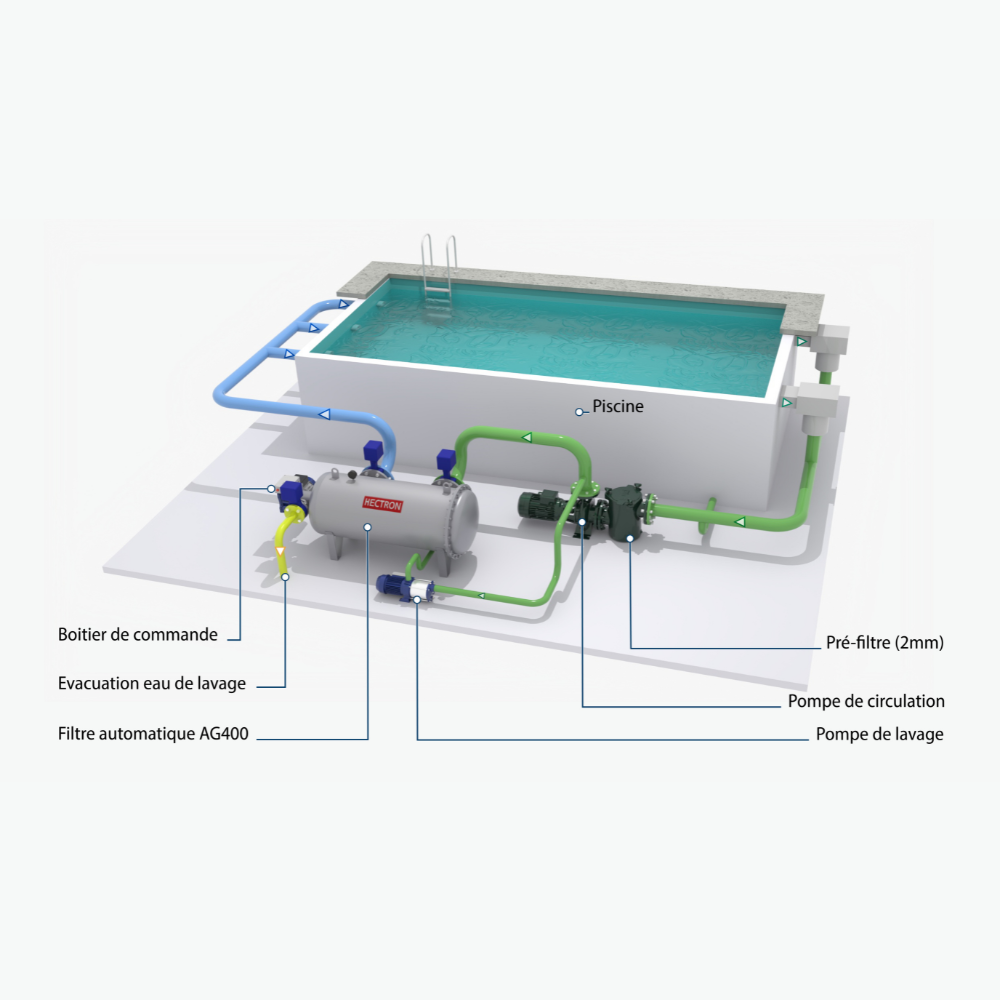 Piscine

HECTRON

Boitier de commande

Evacuation eau de lavage

Filtre automatique AG400

Pré-filtre (2mm)

Pompe de circulation

Pompe de lavage